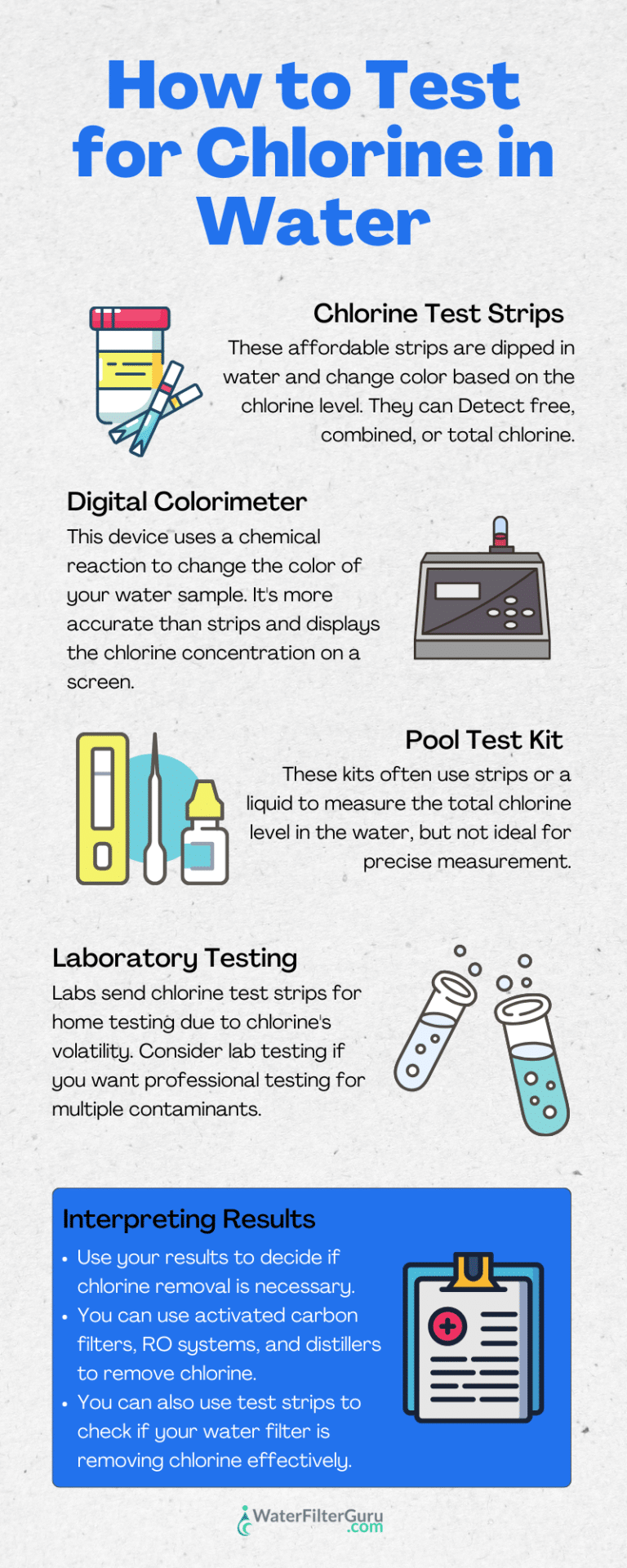 How to Test for Chlorine in Water

Chlorine Test Strips
These affordable strips are dipped in water and change color based on the chlorine level. They can Detect free, combined, or total chlorine.

Digital Colorimeter
This device uses a chemical reaction to change the color of your water sample. It's more accurate than strips and displays the chlorine concentration on a screen.

Pool Test Kit
These kits often use strips or a liquid to measure the total chlorine level in the water, but not ideal for precise measurement.

Laboratory Testing
Labs send chlorine test strips for home testing due to chlorine's volatility. Consider lab testing if you want professional testing for multiple contaminants.

Interpreting Results
• Use your results to decide if chlorine removal is necessary.
• You can use activated carbon filters, RO systems, and distillers to remove chlorine.
• You can also use test strips to check if your water filter is removing chlorine effectively.

WaterFilterGuru.com