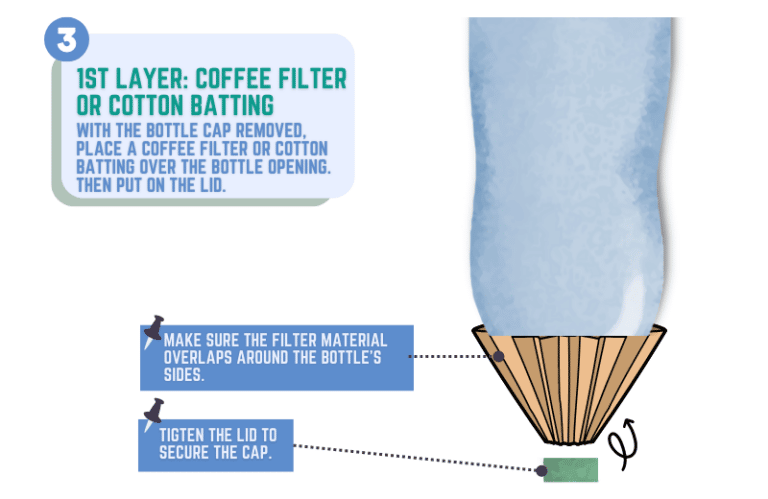 3

1ST LAYER: COFFEE FILTER OR COTTON BATTING

WITH THE BOTTLE CAP REMOVED, PLACE A COFFEE FILTER OR COTTON BATTING OVER THE BOTTLE OPENING. THEN PUT ON THE LID.

MAKE SURE THE FILTER MATERIAL OVERLAPS AROUND THE BOTTLE'S SIDES.

TIGTEN THE LID TO SECURE THE CAP.